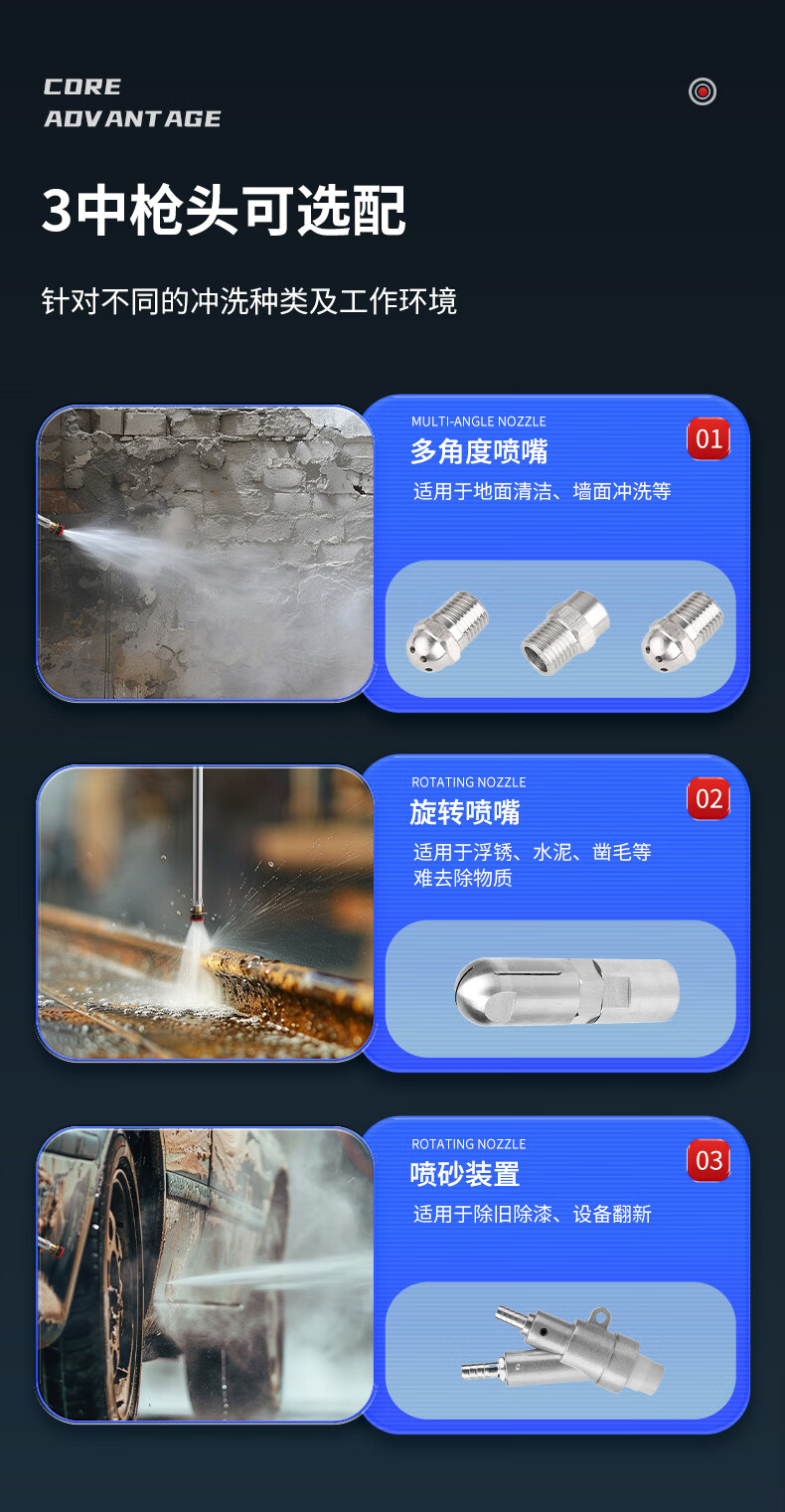 CORE
ADVANTAGE

3中枪头可选配

针对不同的冲洗种类及工作环境

MULTI-ANGLE NOZZLE
多角度喷嘴
01
适用于地面清洁、墙面冲洗等

ROTATING NOZZLE
旋转喷嘴
02
适用于浮锈、水泥、凿毛等难去除物质

ROTATING NOZZLE
喷砂装置
03
适用于除旧除漆、设备翻新