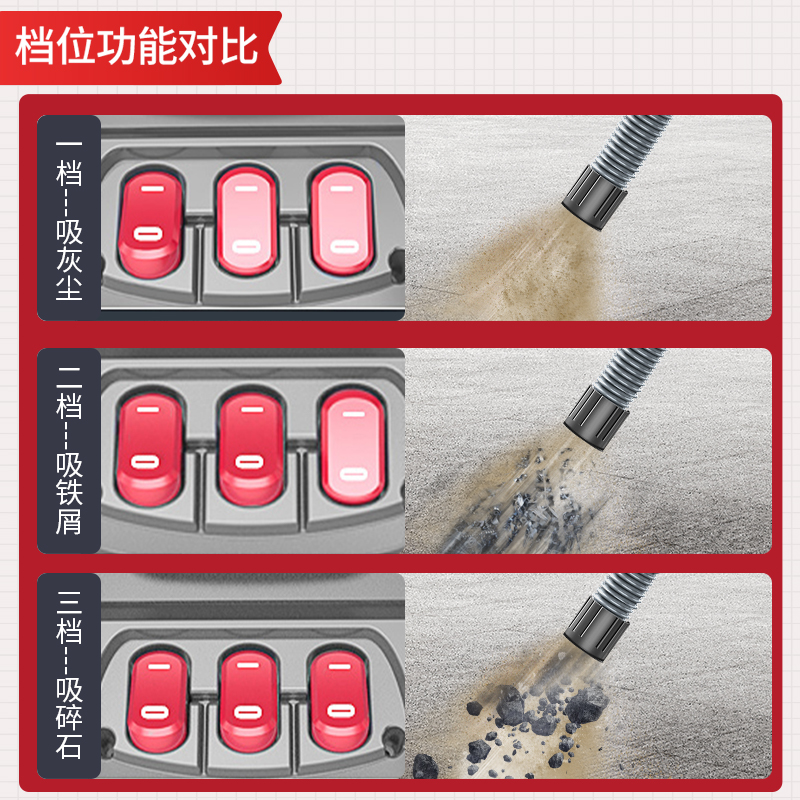 档位功能对比

一档---吸灰尘

二档---吸铁屑

三档---吸碎石